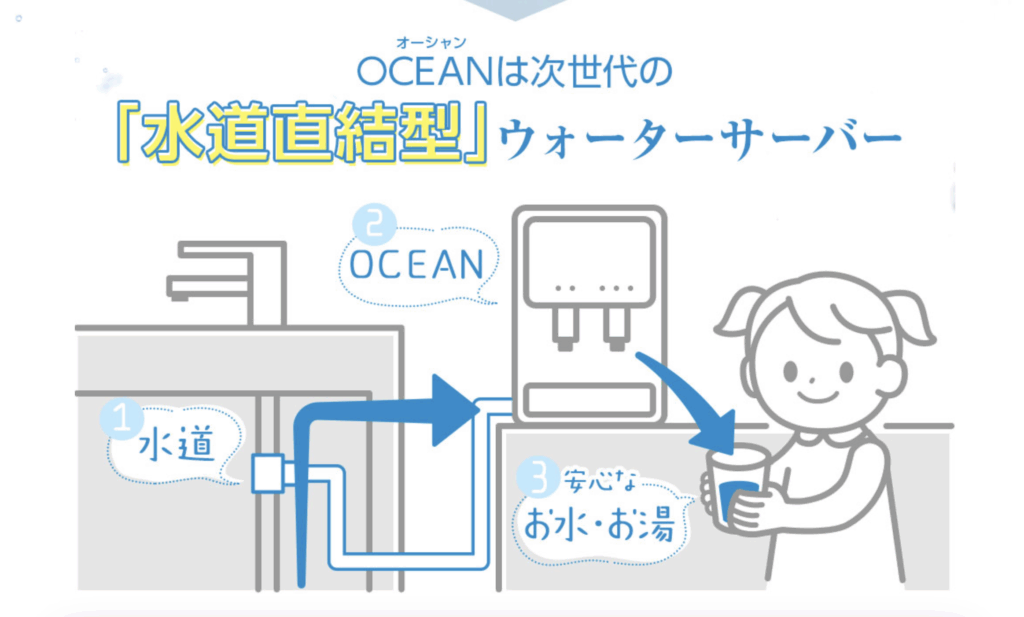 オーシャン
OCEANは次世代の
「水道直結型」ウォーターサーバー

2
OCEAN

1
水道

3 安心な
お水・お湯